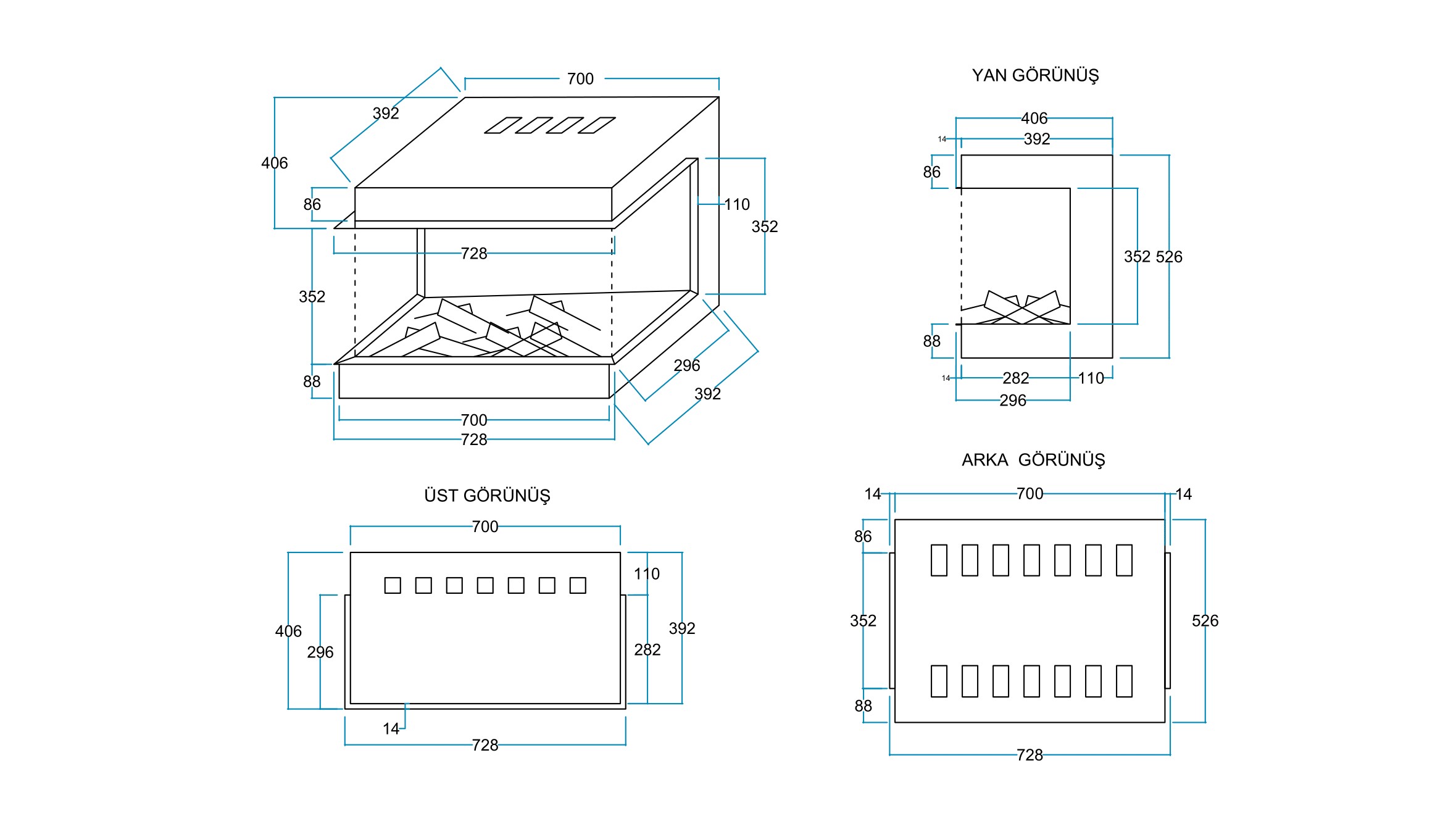 700
392
406
86
110
352
728
352
88
296
392
700
728

YAN GÖRÜNÜŞ
406
14
392
86
352 526
88
14
282
110
296

ÜST GÖRÜNÜŞ
700
110
406
296
392
282
14
728

ARKA GÖRÜNÜŞ
14
700
14
86
352
526
88
728